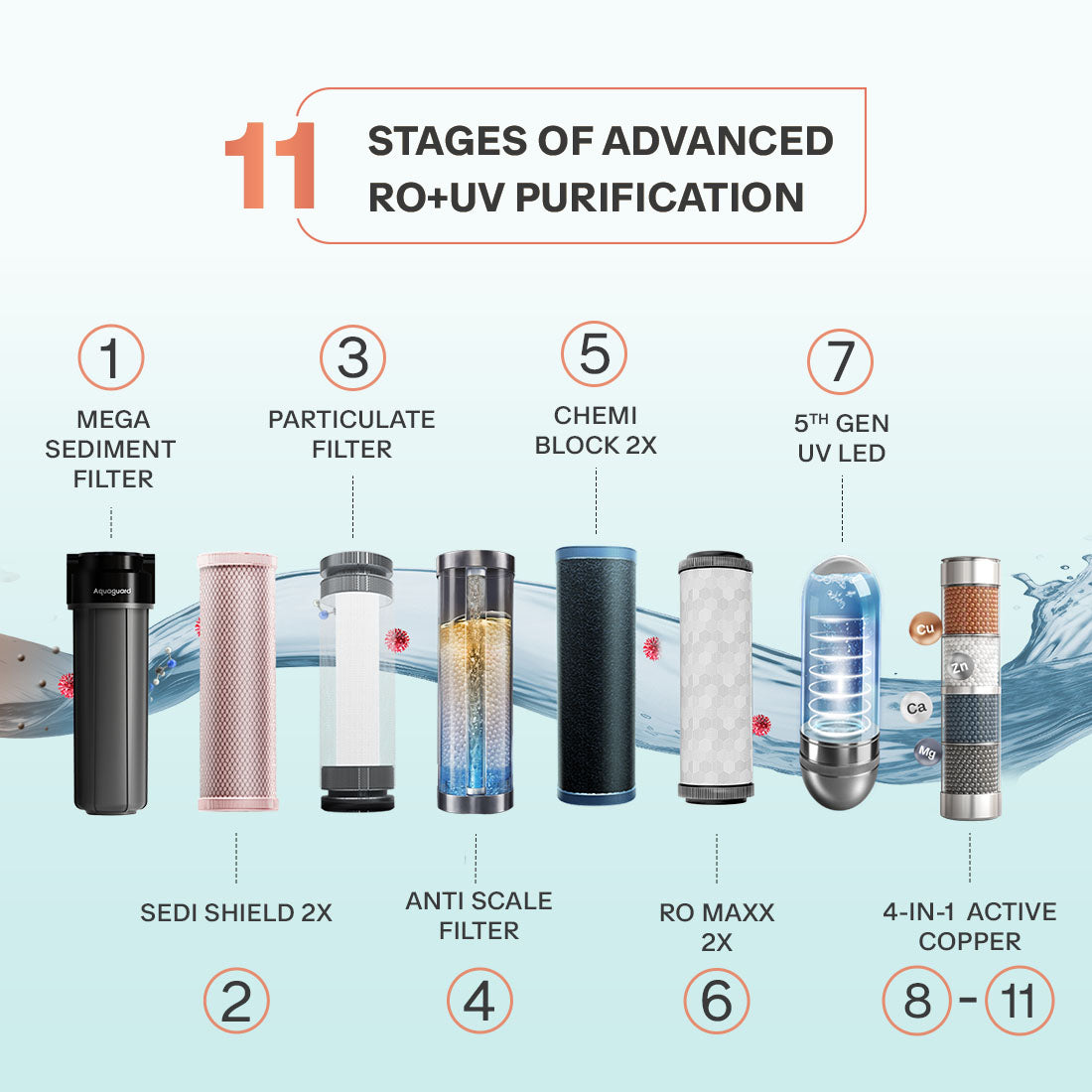 11 STAGES OF ADVANCED RO+UV PURIFICATION

1
MEGA SEDIMENT FILTER

3
PARTICULATE FILTER

5
CHEMI BLOCK 2X

7
$5^{TH}$ GEN UV LED

Aquaguard

Cu
Zn
Ca
Mg

SEDI SHIELD 2X
2

ANTI SCALE FILTER
4

RO MAXX 2X
6

4-IN-1 ACTIVE COPPER
8 - 11